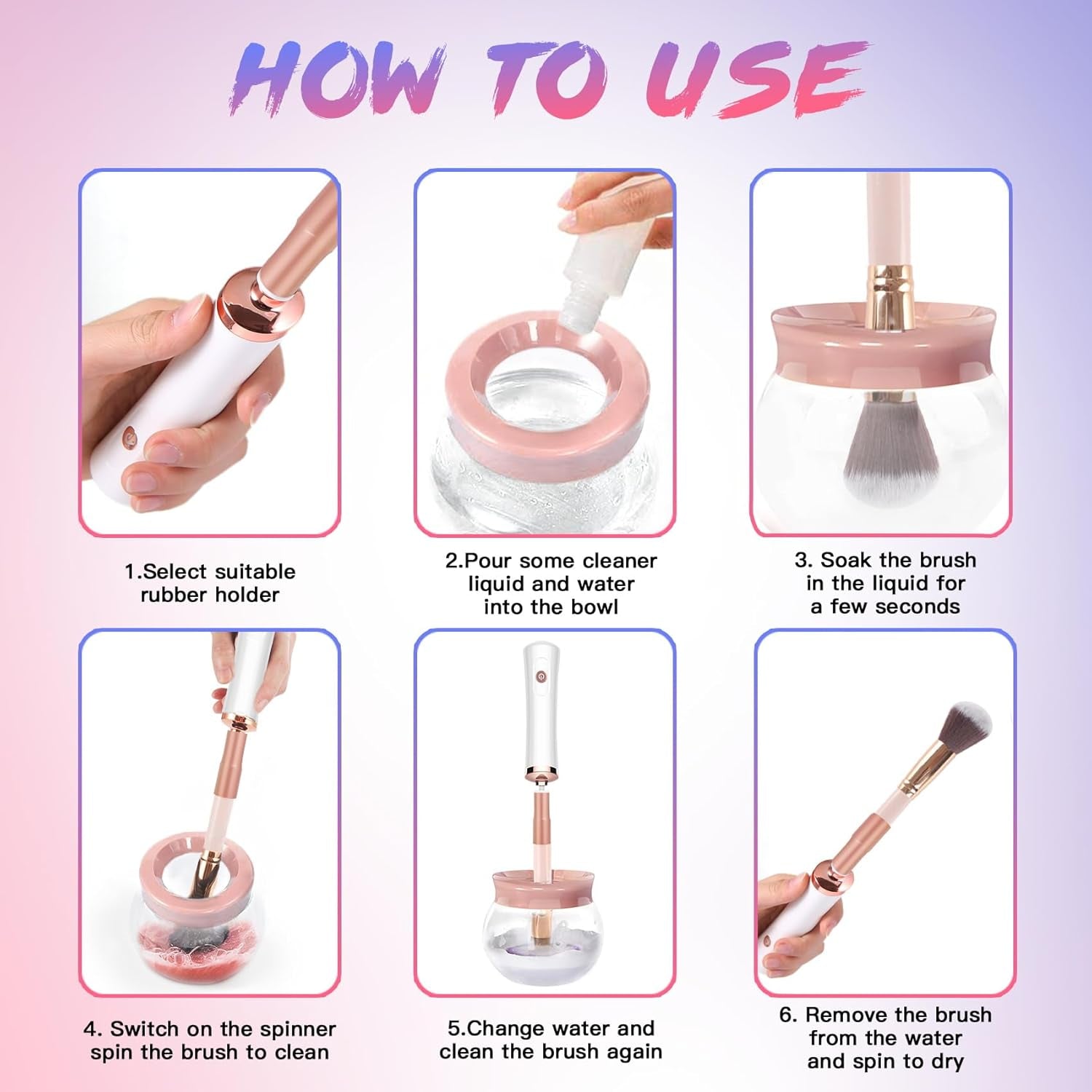 HOW TO USE

1.Select suitable rubber holder

2.Pour some cleaner liquid and water into the bowl

3. Soak the brush in the liquid for a few seconds

4. Switch on the spinner spin the brush to clean

5.Change water and clean the brush again

6. Remove the brush from the water and spin to dry